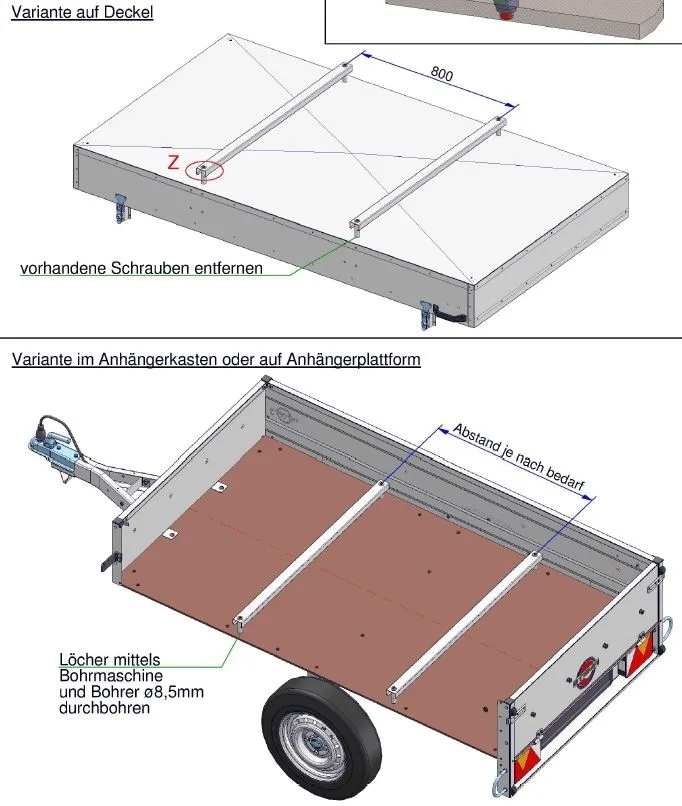 Variante auf Deckel

800

Z

vorhandene Schrauben entfernen

Variante im Anhängerkasten oder auf Anhängerplattform

Abstand je nach bedarf

Löcher mittels Bohrmaschine und Bohrer ø8,5mm durchbohren